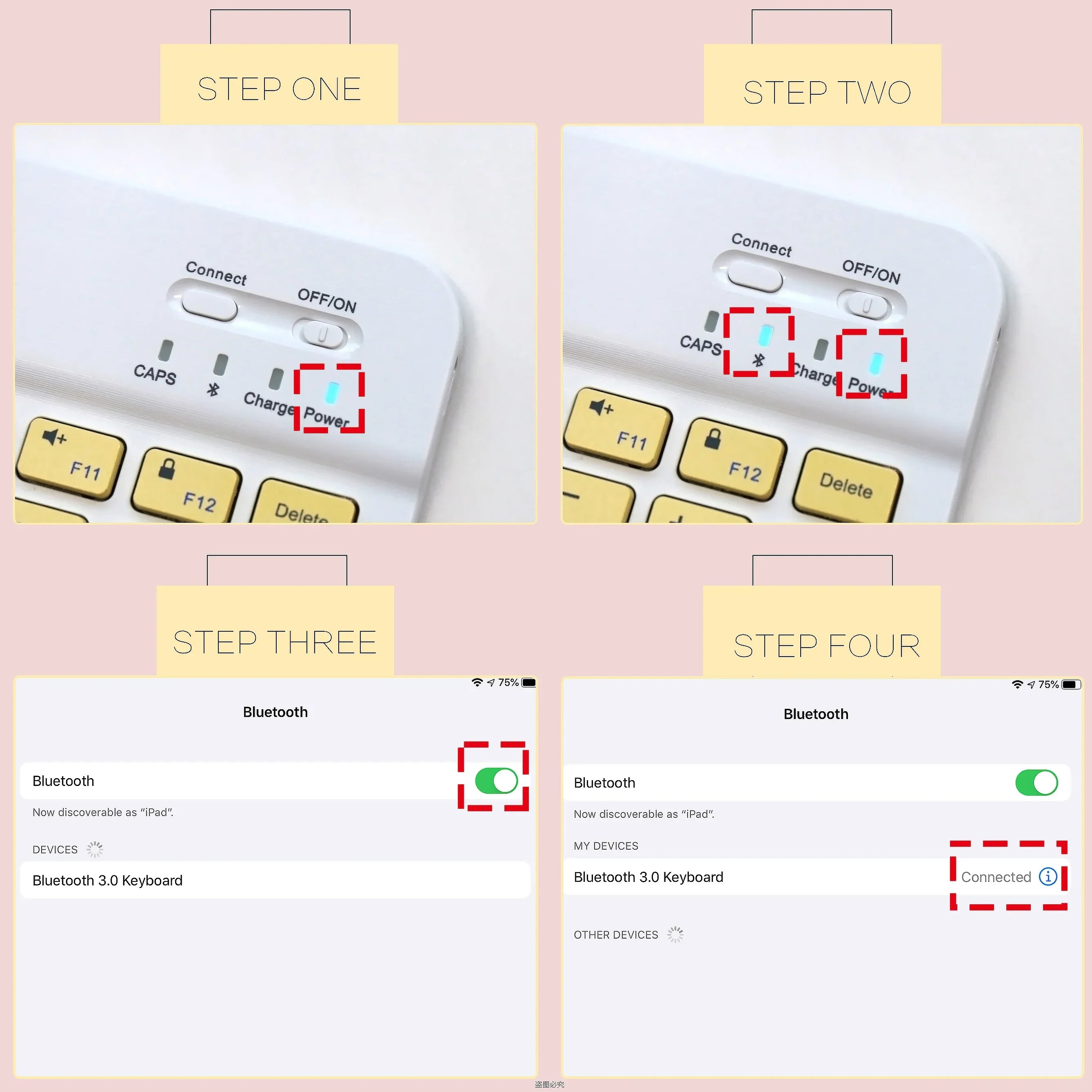 STEP ONE

Connect
OFF/ON
CAPS
Charge
Power
F11
F12
Delete

STEP TWO

Connect
OFF/ON
CAPS
Charge
Power
F11
F12
Delete

STEP THREE

75%
Bluetooth
Bluetooth
Now discoverable as "iPad".
DEVICES
Bluetooth 3.0 Keyboard

STEP FOUR

75%
Bluetooth
Bluetooth
Now discoverable as "iPad".
MY DEVICES
Bluetooth 3.0 Keyboard
Connected
OTHER DEVICES

盗图必究