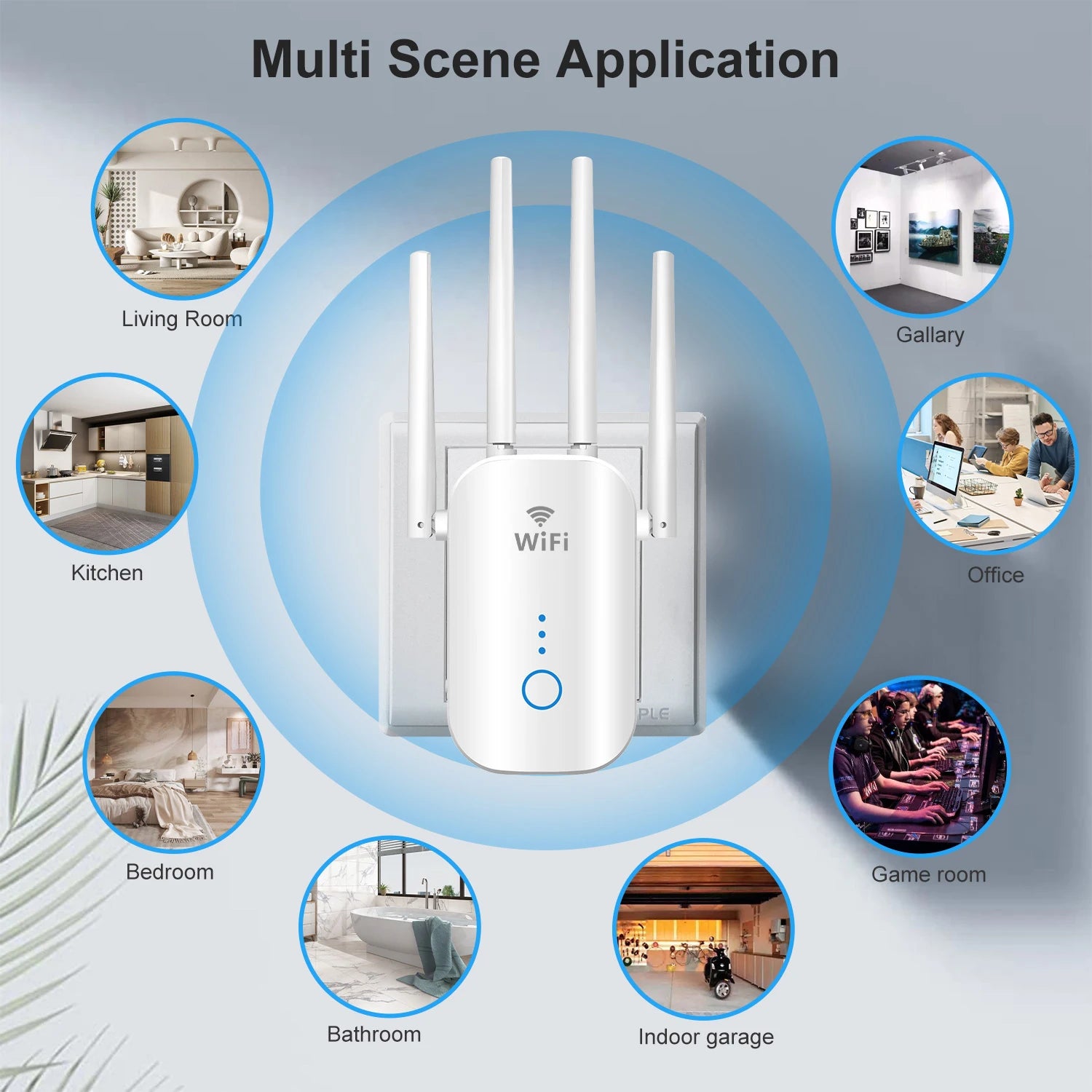 Multi Scene Application

Living Room

Gallary

Kitchen

Office

WiFi

PLE

Bedroom

Game room

Bathroom

Indoor garage