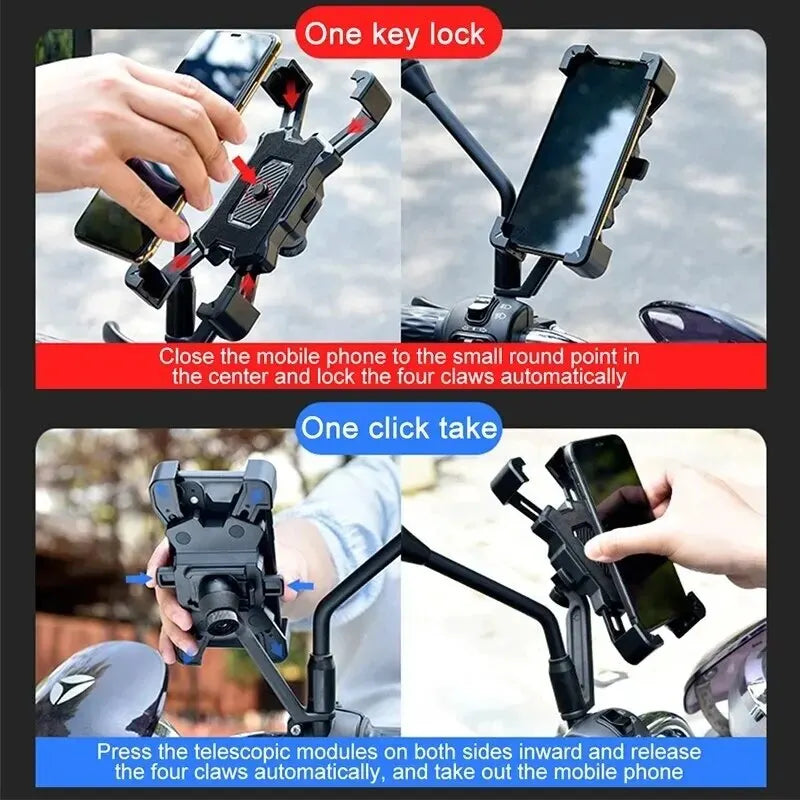 One key lock

Close the mobile phone to the small round point in the center and lock the four claws automatically

One click take

Press the telescopic modules on both sides inward and release the four claws automatically, and take out the mobile phone