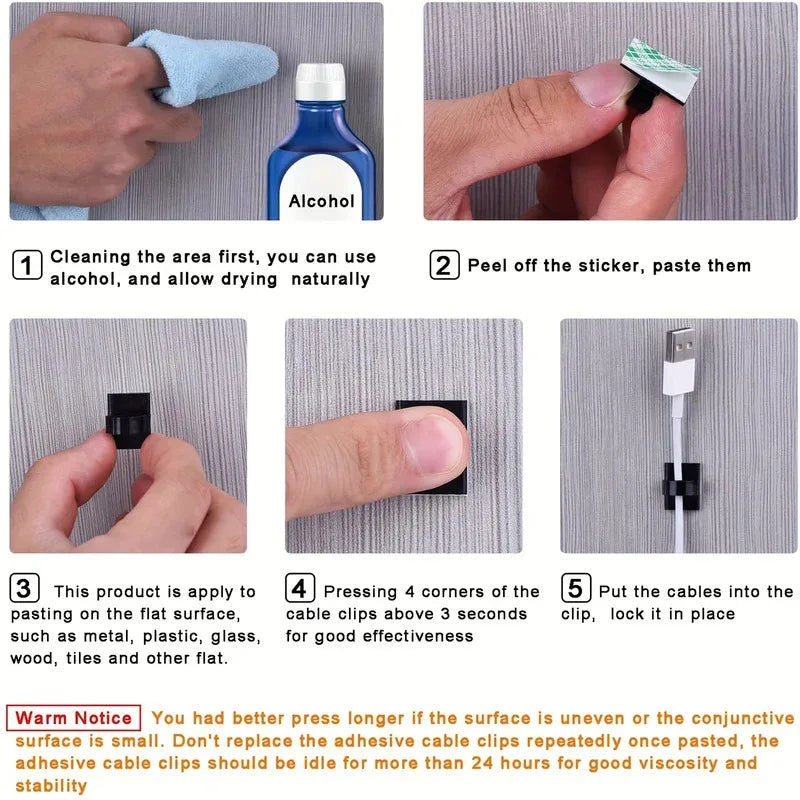 Alcohol

1 Cleaning the area first, you can use alcohol, and allow drying naturally

2 Peel off the sticker, paste them

3 This product is apply to pasting on the flat surface, such as metal, plastic, glass, wood, tiles and other flat.

4 Pressing 4 corners of the cable clips above 3 seconds for good effectiveness

5 Put the cables into the clip, lock it in place

Warm Notice You had better press longer if the surface is uneven or the conjunctive surface is small. Don't replace the adhesive cable clips repeatedly once pasted, the adhesive cable clips should be idle for more than 24 hours for good viscosity and stability