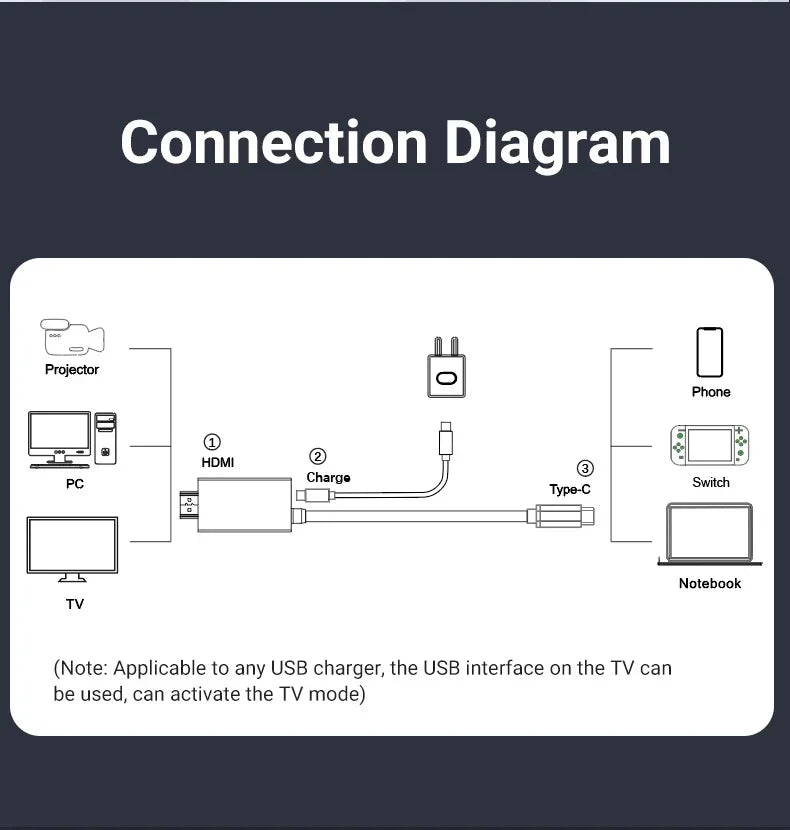 Connection Diagram

Projector

PC

TV

① HDMI

② Charge

③ Type-C

Phone

Switch

Notebook

(Note: Applicable to any USB charger, the USB interface on the TV can be used, can activate the TV mode)