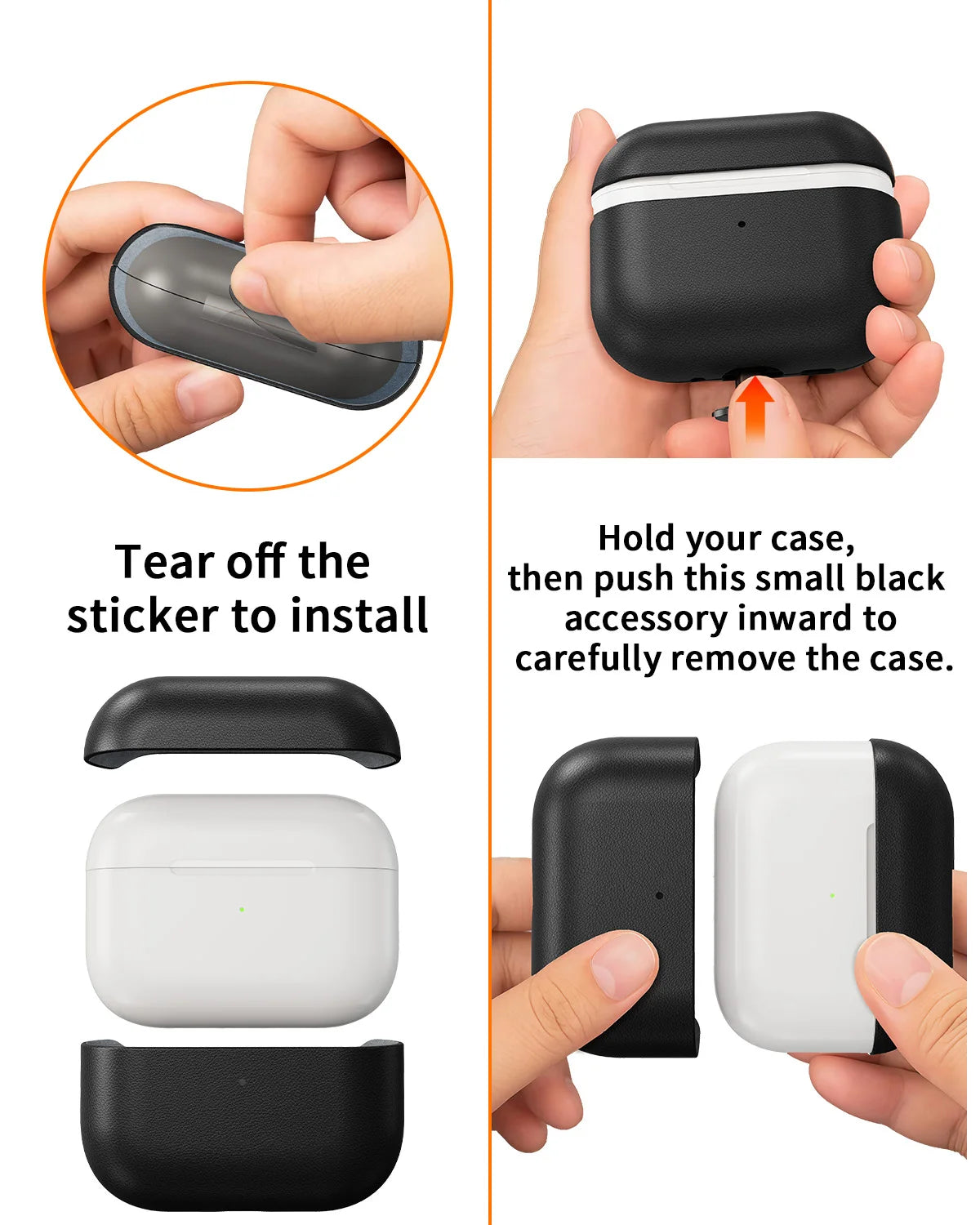 Tear off the sticker to install

Hold your case, then push this small black accessory inward to carefully remove the case.