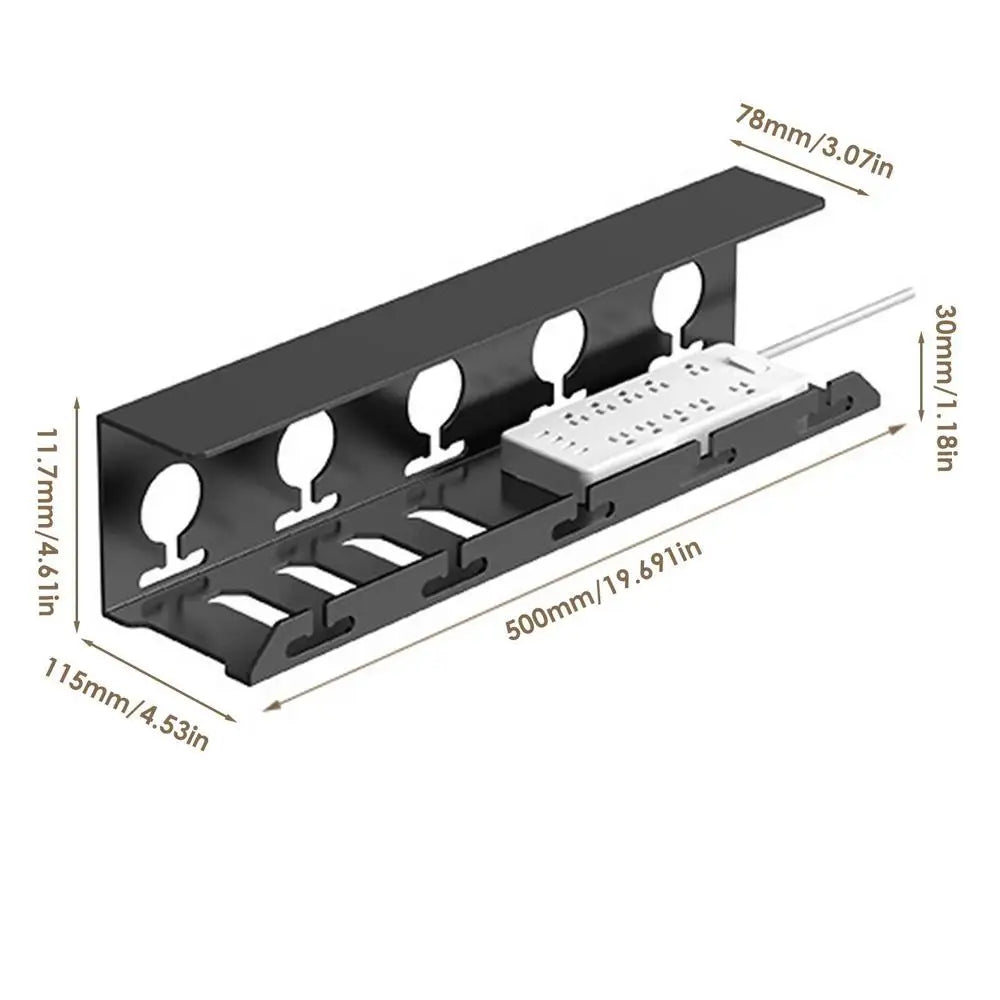 78mm/3.07in

30mm/1.18in

11.7mm/4.61in

500mm/19.691in

115mm/4.53in