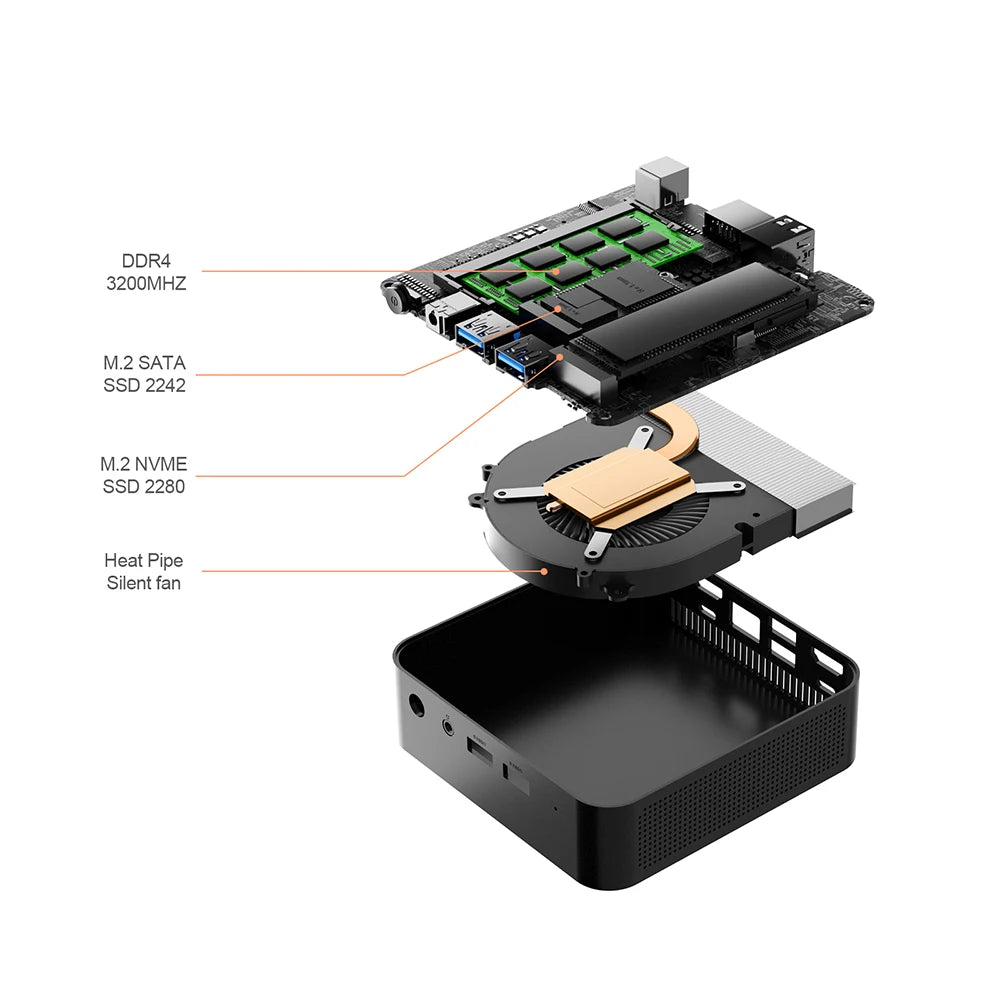 DDR4
3200MHZ

M.2 SATA
SSD 2242

M.2 NVME
SSD 2280

Heat Pipe
Silent fan