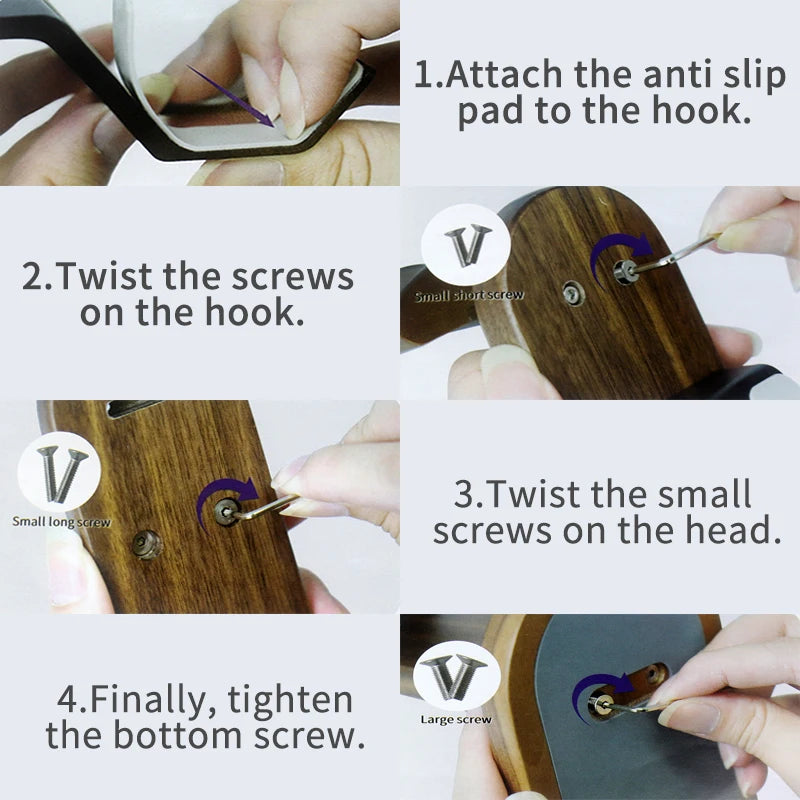 1.Attach the anti slip pad to the hook.

2.Twist the screws on the hook.

Small short screw

Small long screw

3.Twist the small screws on the head.

4.Finally, tighten the bottom screw.

Large screw